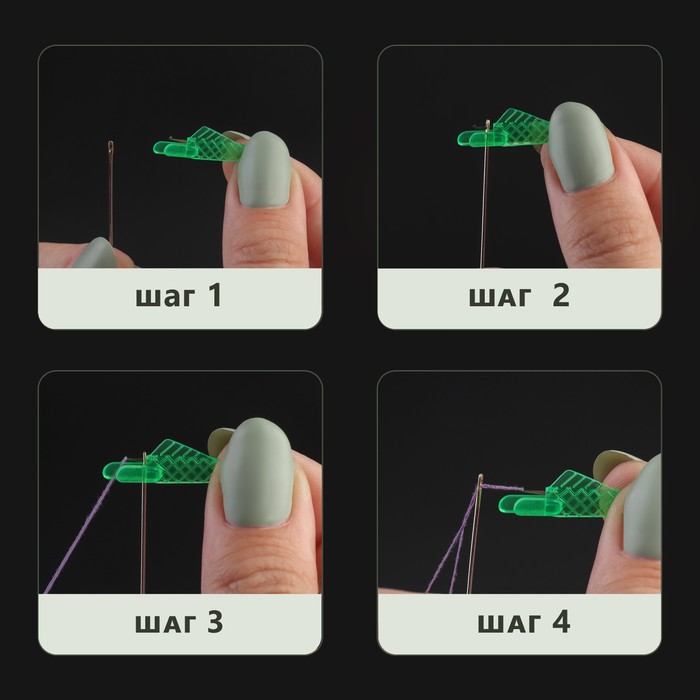 шаг 1

шаг 2

шаг 3

шаг 4