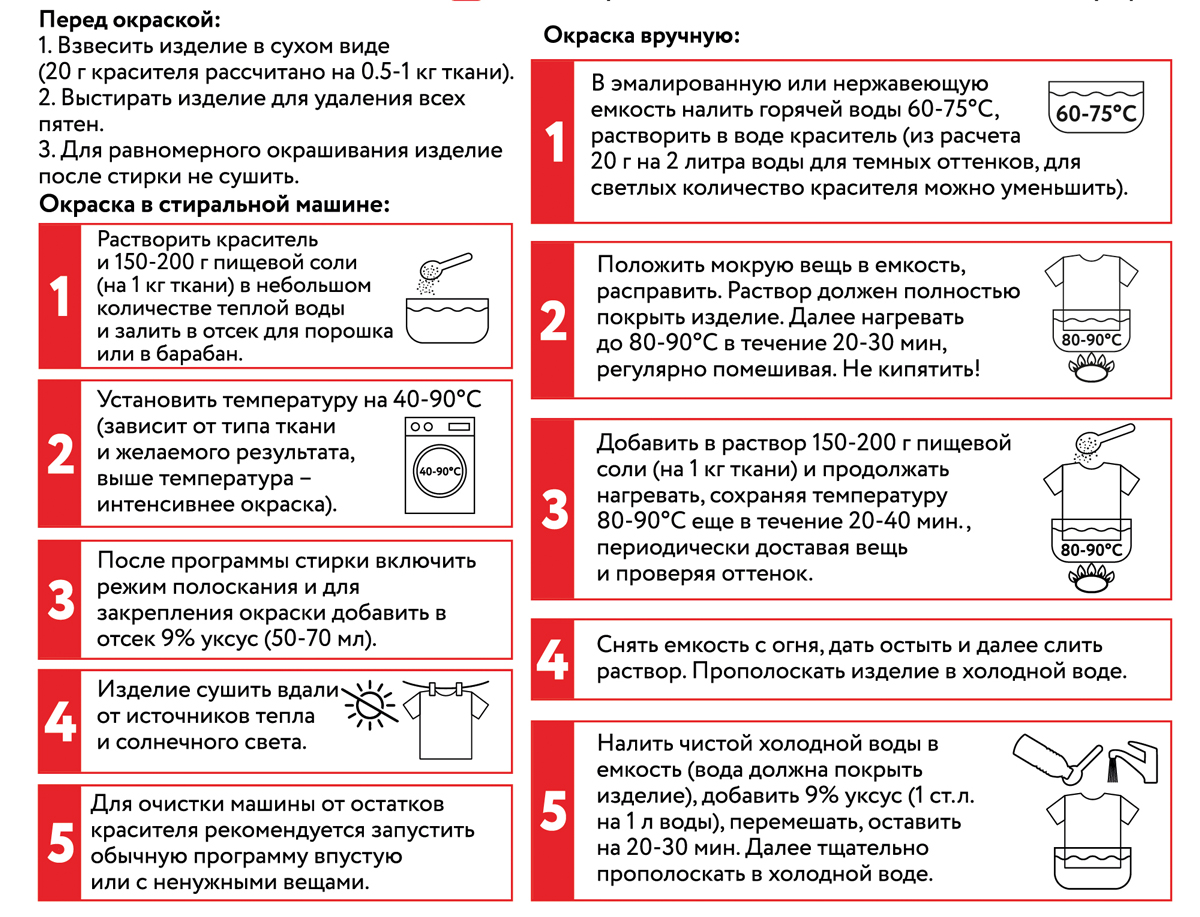 Перед окраской:
1. Взвесить изделие в сухом виде (20 г красителя рассчитано на 0.5-1 кг ткани).
2. Выстирать изделие для удаления всех пятен.
3. Для равномерного окрашивания изделие после стирки не сушить.

Окраска в стиральной машине:

1
Растворить краситель и 150-200 г пищевой соли (на 1 кг ткани) в небольшом количестве теплой воды и залить в отсек для порошка или в барабан.

2
Установить температуру на 40-90°C (зависит от типа ткани и желаемого результата, выше температура – интенсивнее окраска).
40-90°C

3
После программы стирки включить режим полоскания и для закрепления окраски добавить в отсек 9% уксус (50-70 мл).

4
Изделие сушить вдали от источников тепла и солнечного света.

5
Для очистки машины от остатков красителя рекомендуется запустить обычную программу впустую или с ненужными вещами.

Окраска вручную:

1
В эмалированную или нержавеющую емкость налить горячей воды 60-75°C, растворить в воде краситель (из расчета 20 г на 2 литра воды для темных оттенков, для светлых количество красителя можно уменьшить).
60-75°C

2
Положить мокрую вещь в емкость, расправить. Раствор должен полностью покрыть изделие. Далее нагревать до 80-90°C в течение 20-30 мин, регулярно помешивая. Не кипятить!
80-90°C

3
Добавить в раствор 150-200 г пищевой соли (на 1 кг ткани) и продолжать нагревать, сохраняя температуру 80-90°C еще в течение 20-40 мин., периодически доставая вещь и проверяя оттенок.
80-90°C

4
Снять емкость с огня, дать остыть и далее слить раствор. Прополоскать изделие в холодной воде.

5
Налить чистой холодной воды в емкость (вода должна покрыть изделие), добавить 9% уксус (1 ст.л. на 1 л воды), перемешать, оставить на 20-30 мин. Далее тщательно прополоскать в холодной воде.