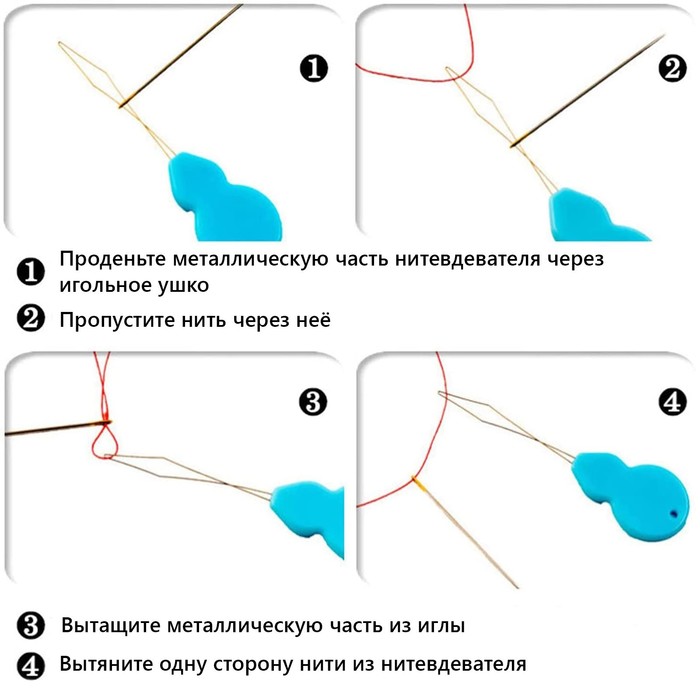 ❶

❷

❶ Проденьте металлическую часть нитевдевателя через игольное ушко

❷ Пропустите нить через неё

❸

❹

❸ Вытащите металлическую часть из иглы

❹ Вытяните одну сторону нити из нитевдевателя